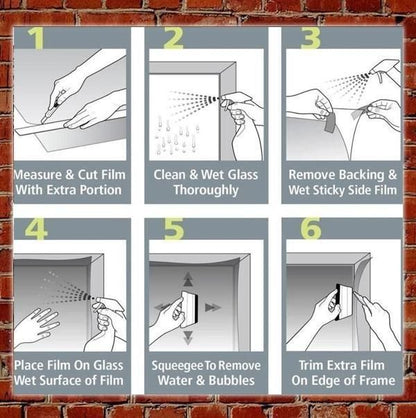 1

Measure & Cut Film With Extra Portion

2

Clean & Wet Glass Thoroughly

3

Remove Backing & Wet Sticky Side Film

4

Place Film On Glass Wet Surface of Film

5

Squeegee To Remove Water & Bubbles

6

Trim Extra Film On Edge of Frame